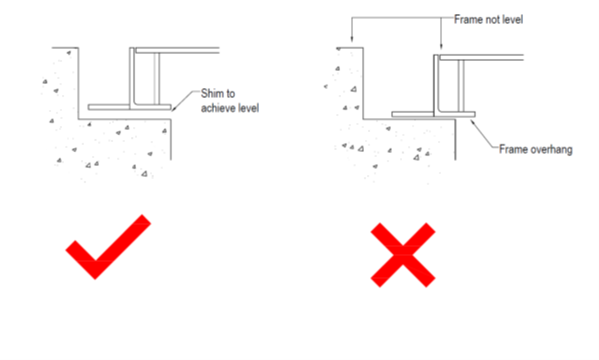 Shim to achieve level

Frame not level

Frame overhang