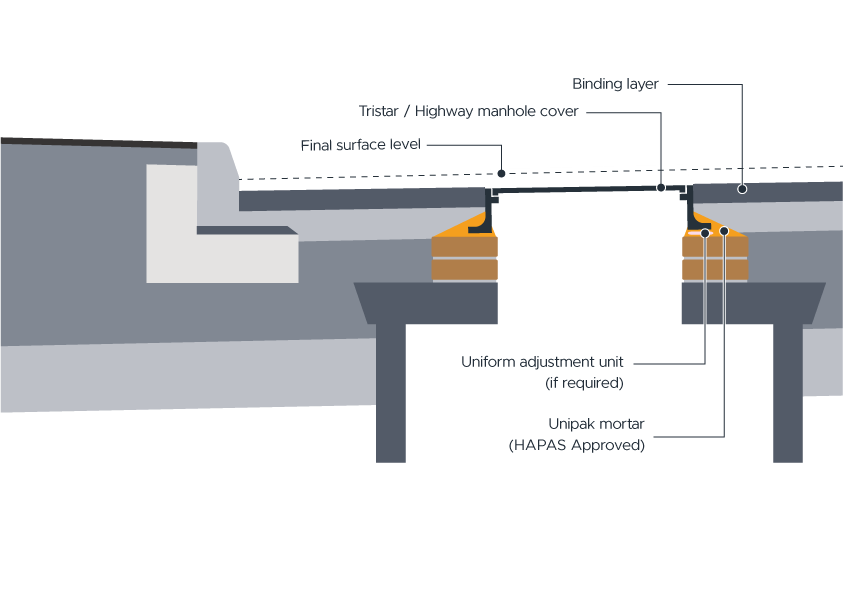 Binding layer

Tristar / Highway manhole cover

Final surface level

Uniform adjustment unit (if required)

Unipak mortar (HAPAS Approved)